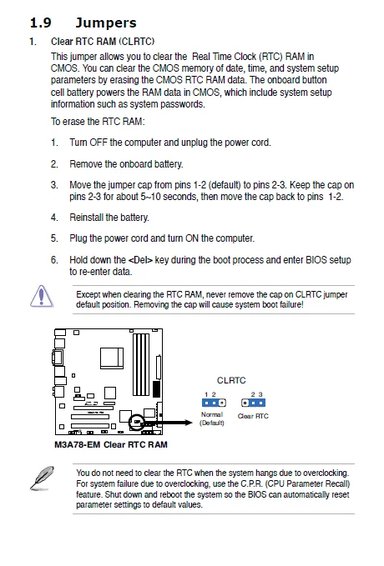 1.9 Jumpers

1. Clear RTC RAM (CLRTC)

This jumper allows you to clear the Real Time Clock (RTC) RAM in CMOS. You can clear the CMOS memory of date, time, and system setup parameters by erasing the CMOS RTC RAM data. The onboard button cell battery powers the RAM data in CMOS, which include system setup information such as system passwords.

To erase the RTC RAM:

1. Turn OFF the computer and unplug the power cord.

2. Remove the onboard battery.

3. Move the jumper cap from pins 1-2 (default) to pins 2-3. Keep the cap on pins 2-3 for about 5~10 seconds, then move the cap back to pins 1-2.

4. Reinstall the battery.

5. Plug the power cord and turn ON the computer.

6. Hold down the <Del> key during the boot process and enter BIOS setup to re-enter data.

Except when clearing the RTC RAM, never remove the cap on CLRTC jumper default position. Removing the cap will cause system boot failure!

CLRTC

1 2

Normal (Default)

2 3

Clear RTC

M3A78-EM Clear RTC RAM

You do not need to clear the RTC when the system hangs due to overclocking. For system failure due to overclocking, use the C.P.R. (CPU Parameter Recall) feature. Shut down and reboot the system so the BIOS can automatically reset parameter settings to default values.